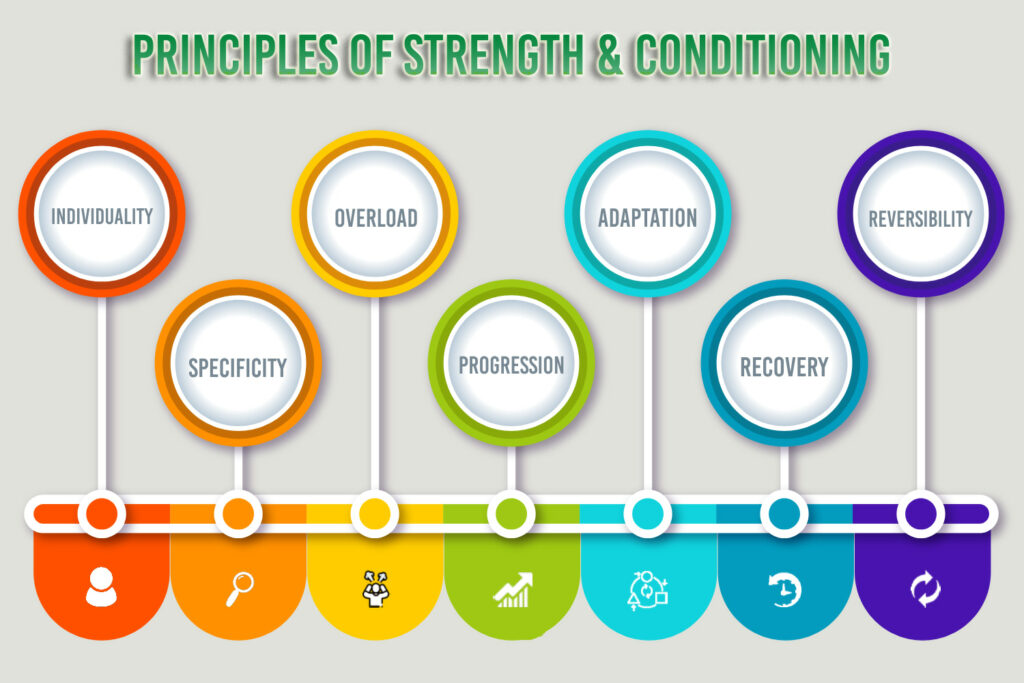 PRINCIPLES OF STRENGTH & CONDITIONING

INDIVIDUALITY

SPECIFICITY

OVERLOAD

PROGRESSION

ADAPTATION

RECOVERY

REVERSIBILITY